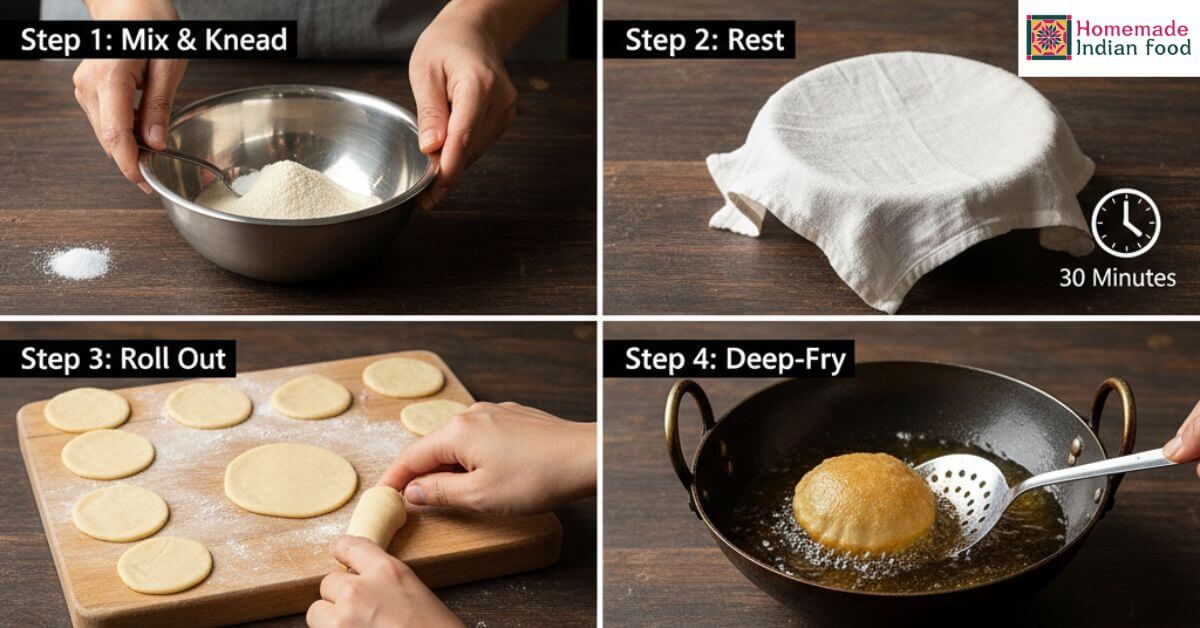 Step 1: Mix & Knead

Step 2: Rest

Homemade Indian food

30 Minutes

Step 3: Roll Out

Step 4: Deep-Fry